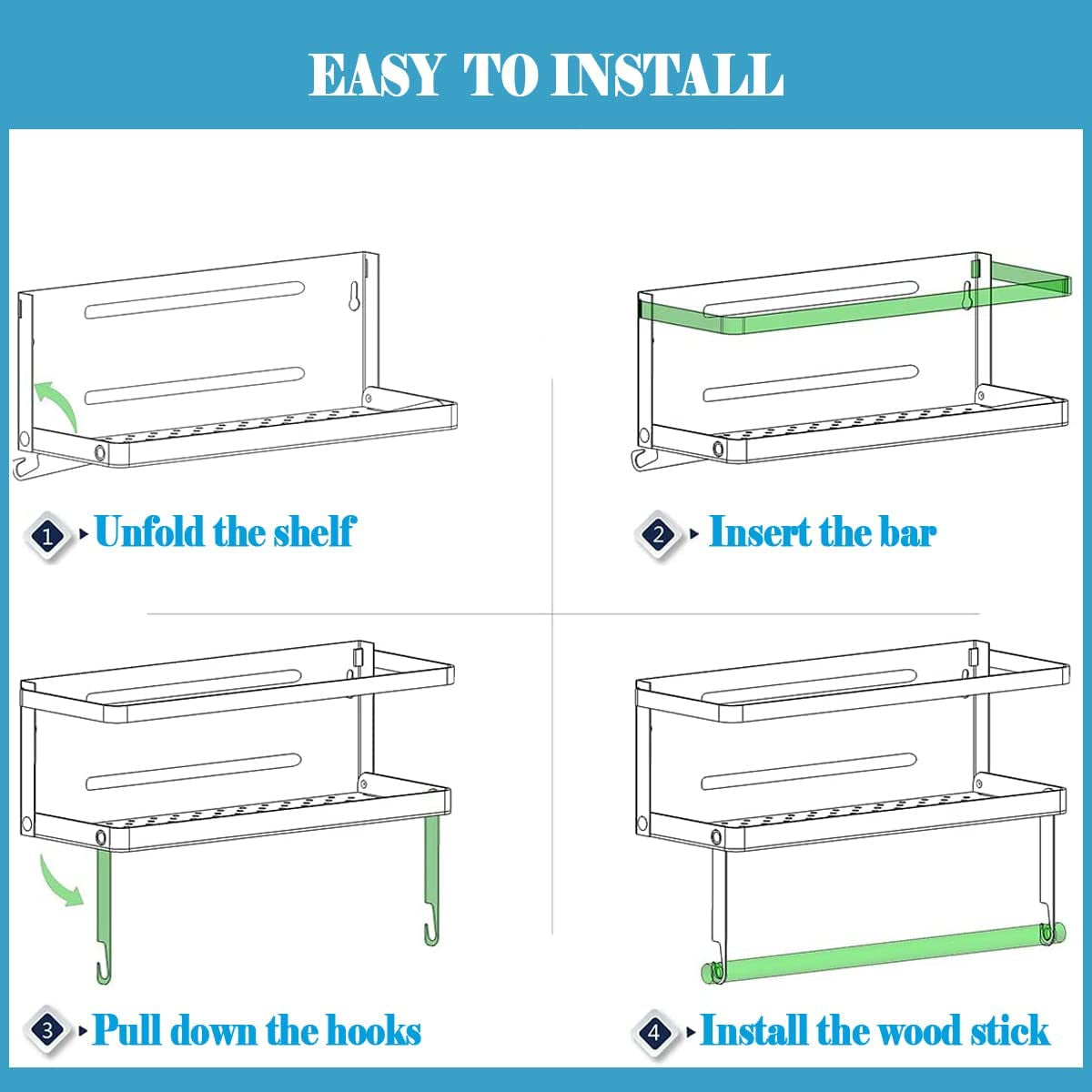 EASY TO INSTALL

1 Unfold the shelf

2 Insert the bar

3 Pull down the hooks

4 Install the wood stick